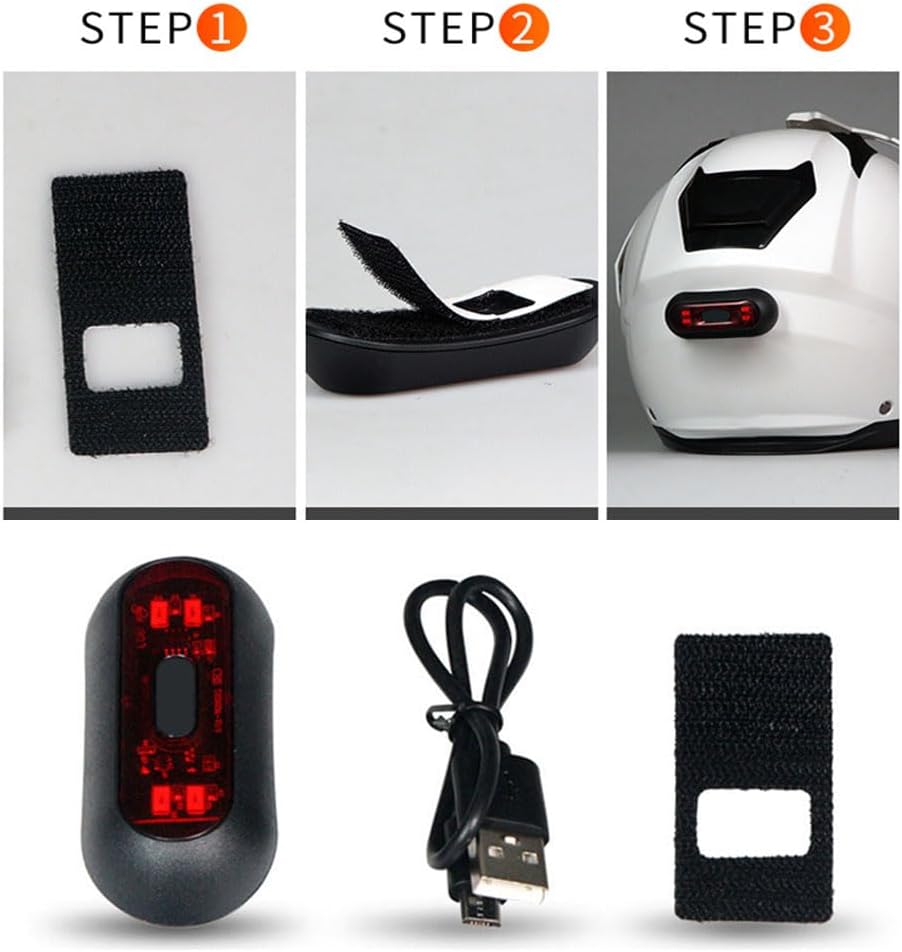 STEP 1

STEP 2

STEP 3